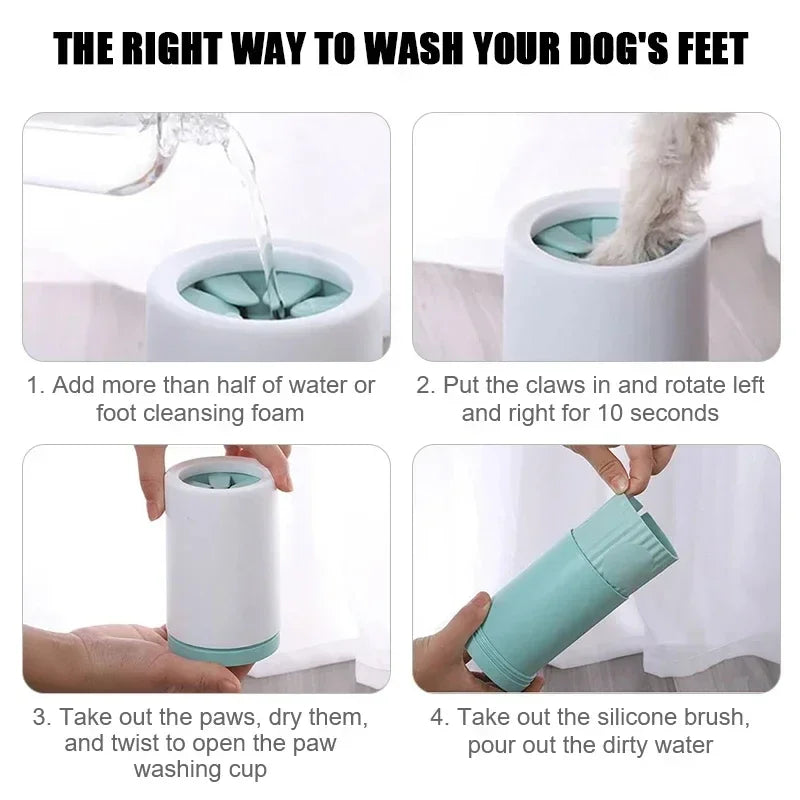 THE RIGHT WAY TO WASH YOUR DOG'S FEET

1. Add more than half of water or foot cleansing foam

2. Put the claws in and rotate left and right for 10 seconds

3. Take out the paws, dry them, and twist to open the paw washing cup

4. Take out the silicone brush, pour out the dirty water